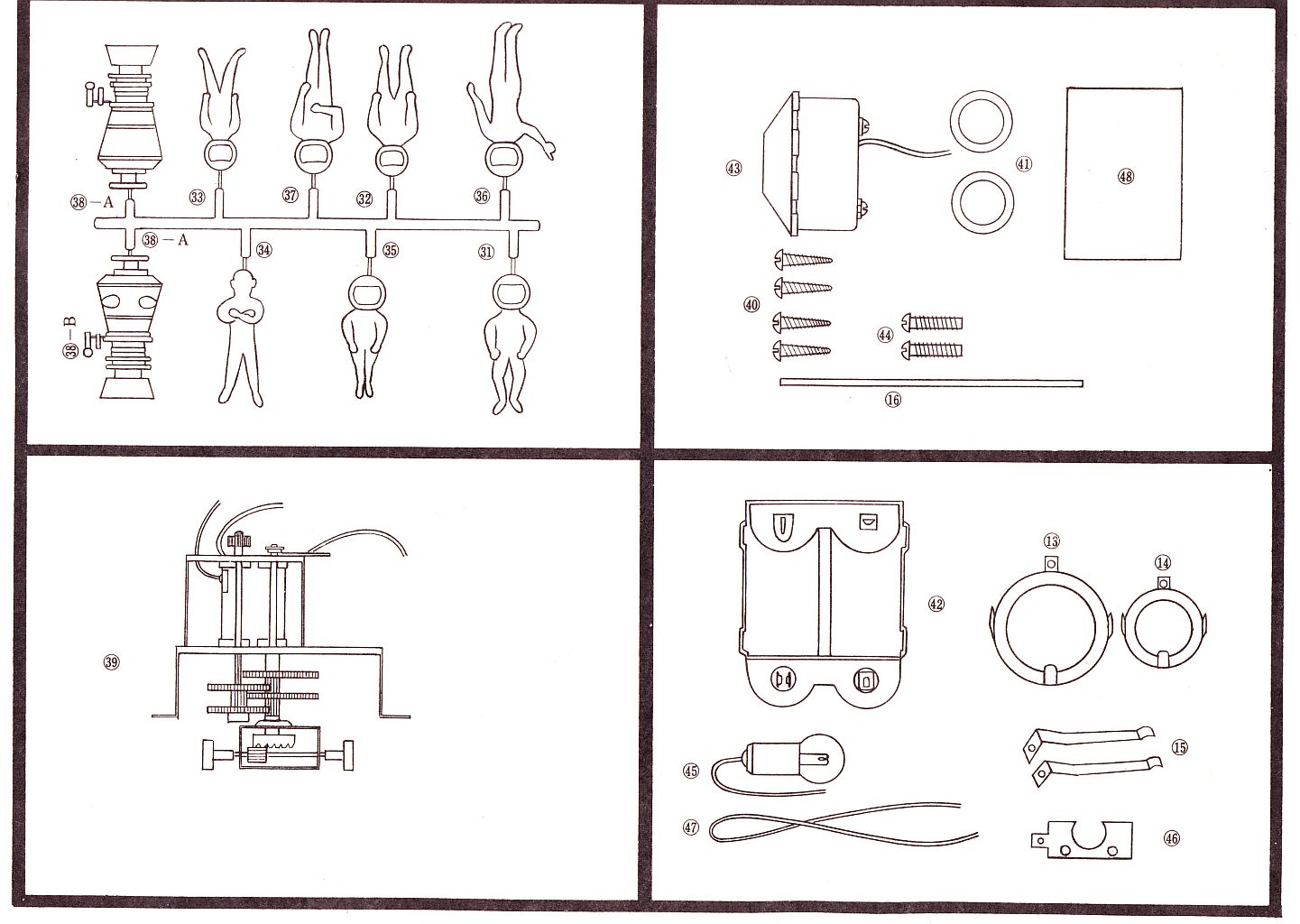 ㊳—A
㉝
㊲
㉜
㊱
㊳—A
㉞
㉟
㉛
㊳—B

㊸
㊶
㊽
㊵
㊹
⑯

㊴

㊷
⑬
⑭
㊺
⑮
㊼
㊻